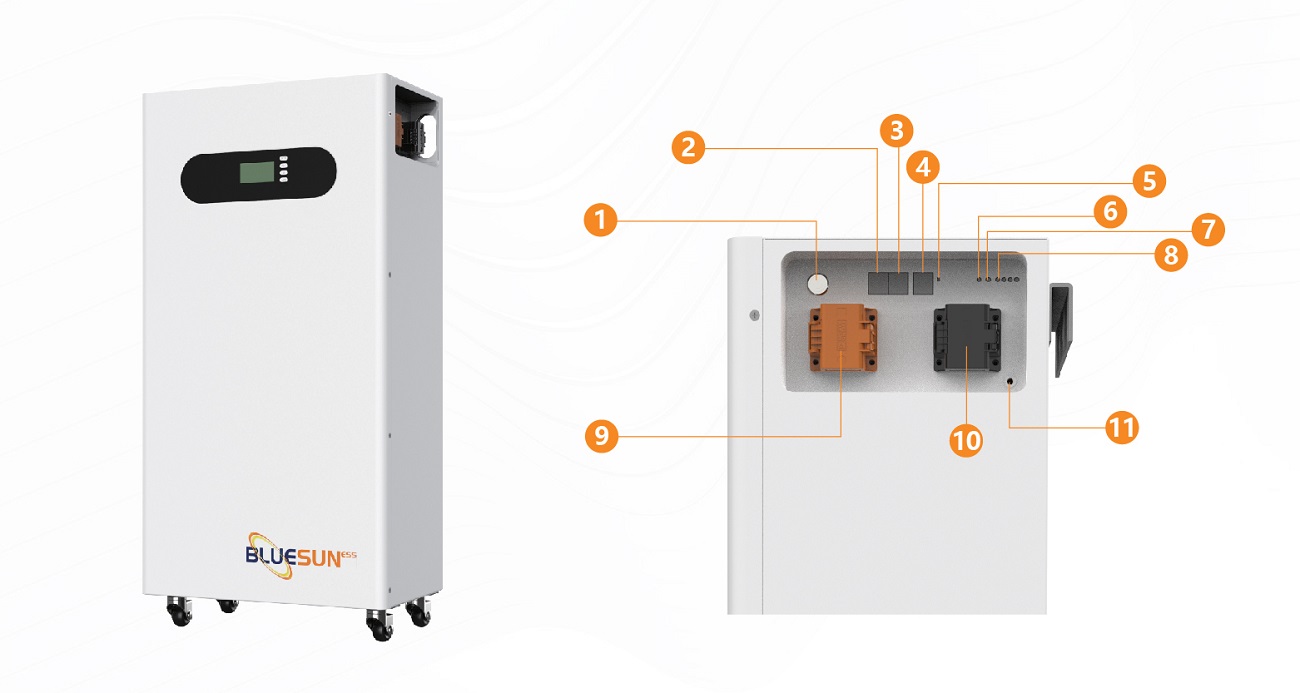 BLUESUN ESS

1
2
3
4
5
6
7
8
9
10
11